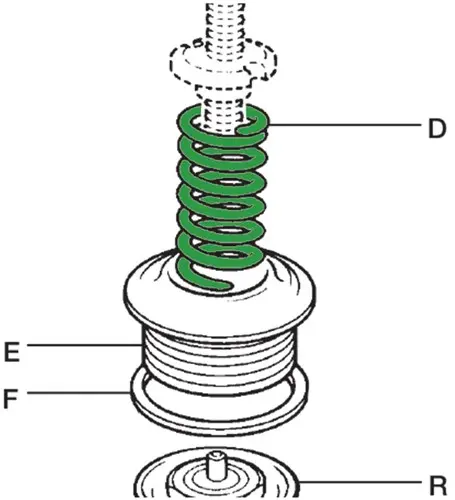 D
E
F
R