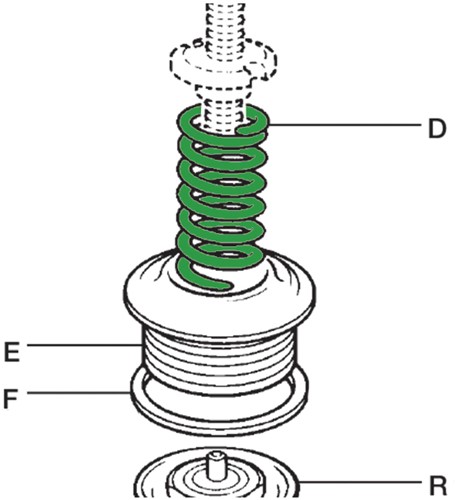 D
E
F
R