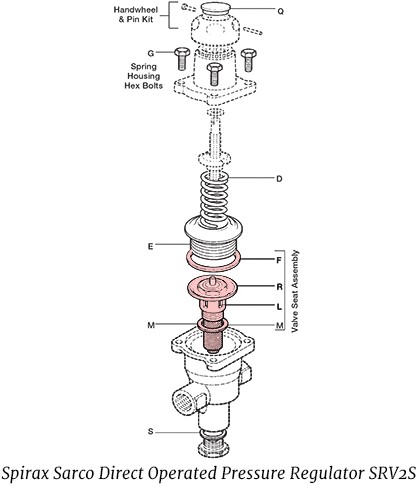 Handwheel & Pin Kit

Q

G

Spring Housing Hex Bolts

D

E

F

R

L

M

M

Valve Seat Assembly

S

Spirax Sarco Direct Operated Pressure Regulator SRV2S