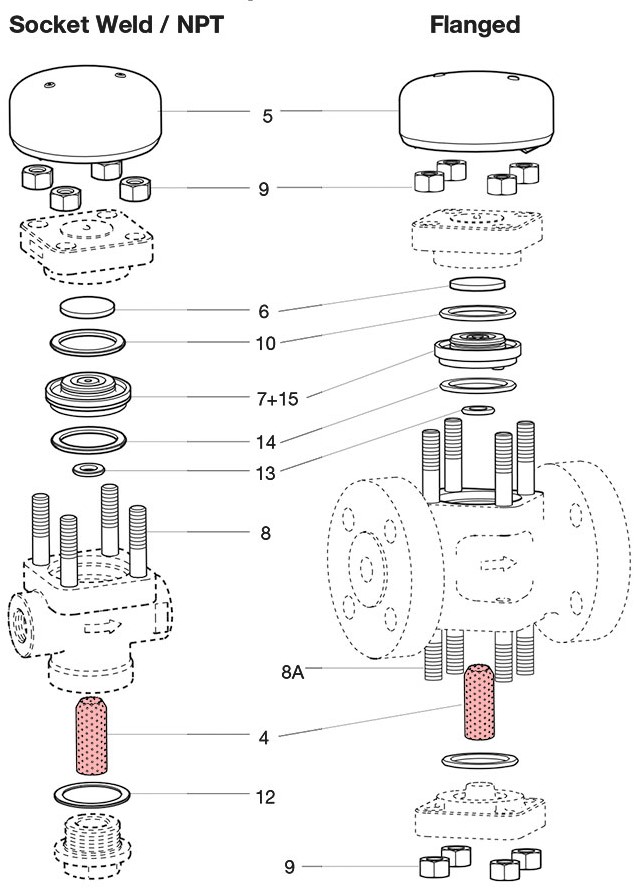 Socket Weld / NPT

Flanged

5

9

6

10

7+15

14

13

8

8A

4

12

9