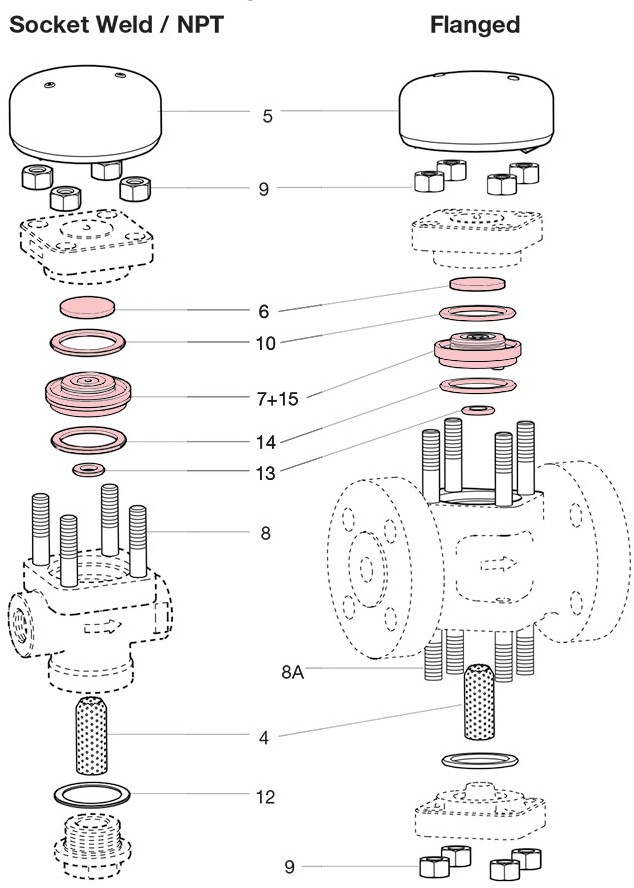 Socket Weld / NPT

Flanged

5

9

6

10

7+15

14

13

8

8A

4

12

9