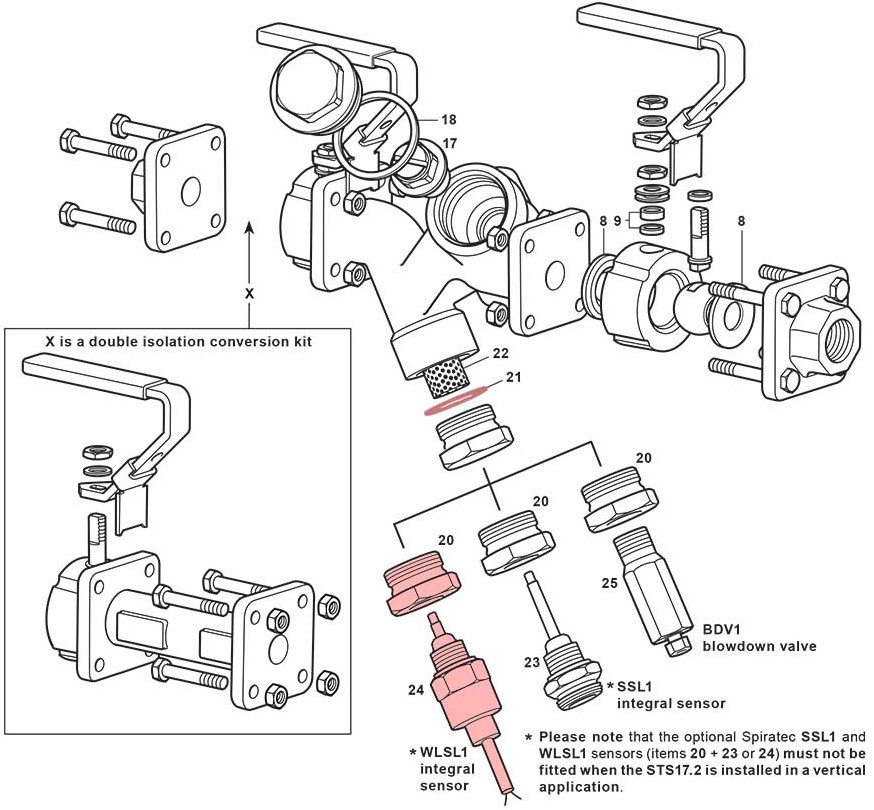 18

17

8

9

8

X

X is a double isolation conversion kit

22

21

20

20

20

25

BDV1
blowdown valve

23

* SSL1
integral sensor

24

* WLSL1
integral
sensor

* Please note that the optional Spiratec SSL1 and WLSL1 sensors (items 20 + 23 or 24) must not be fitted when the STS17.2 is installed in a vertical application.