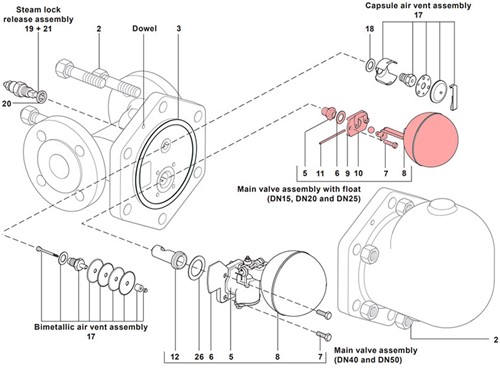 Steam lock release assembly
19 + 21

2

Dowel

3

Capsule air vent assembly
17

18

20

5 11 6 9 10 7 8

Main valve assembly with float
(DN15, DN20 and DN25)

Bimetallic air vent assembly
17

12 26 6 5 8 7

Main valve assembly
(DN40 and DN50)

2