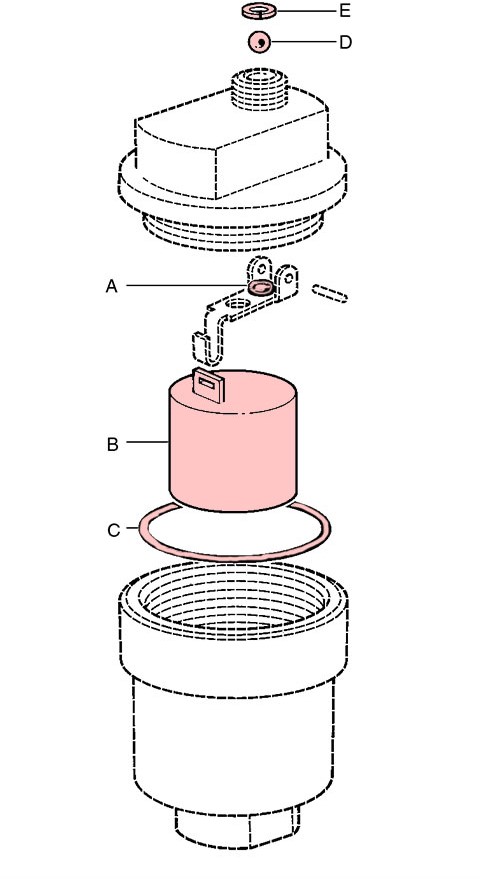 E
D
A
B
C