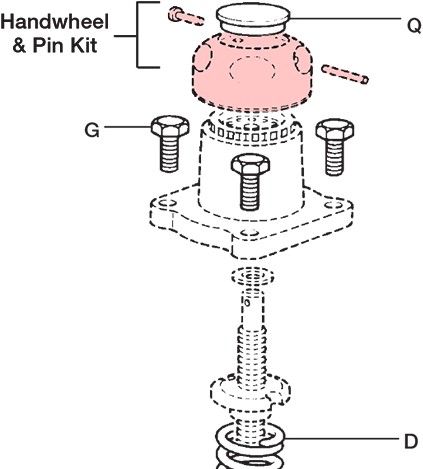 Handwheel & Pin Kit

Q

G

D