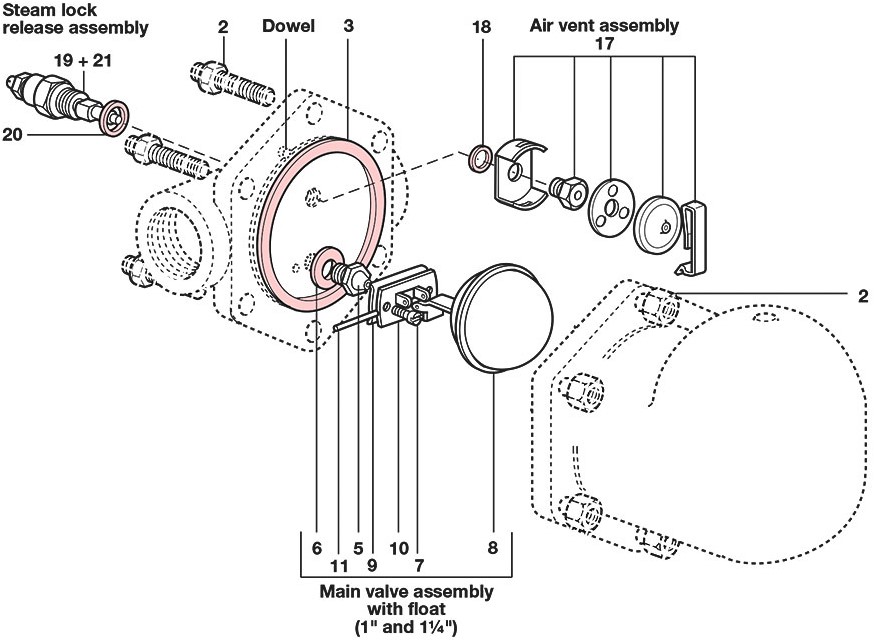 Steam lock release assembly

19 + 21

20

2

Dowel

3

18

Air vent assembly

17

2

6

11

5

9

10

7

8

Main valve assembly with float (1" and 1¼")