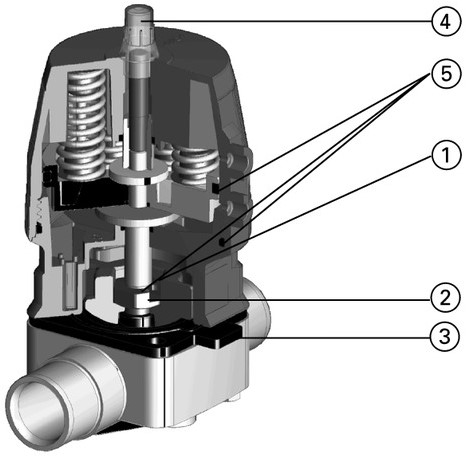 4
5
1
2
3