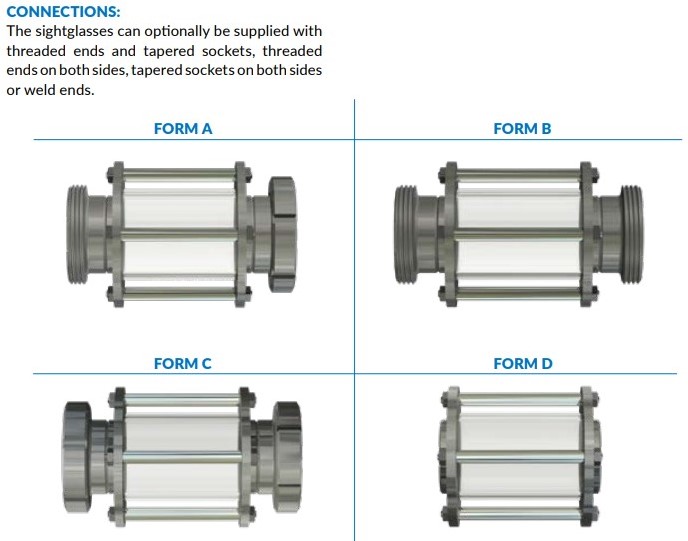 CONNECTIONS:
The sightglasses can optionally be supplied with threaded ends and tapered sockets, threaded ends on both sides, tapered sockets on both sides or weld ends.

FORM A

FORM B

FORM C

FORM D