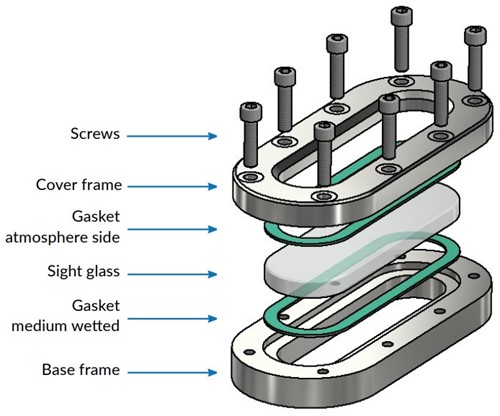 Screws

Cover frame

Gasket
atmosphere side

Sight glass

Gasket
medium wetted

Base frame