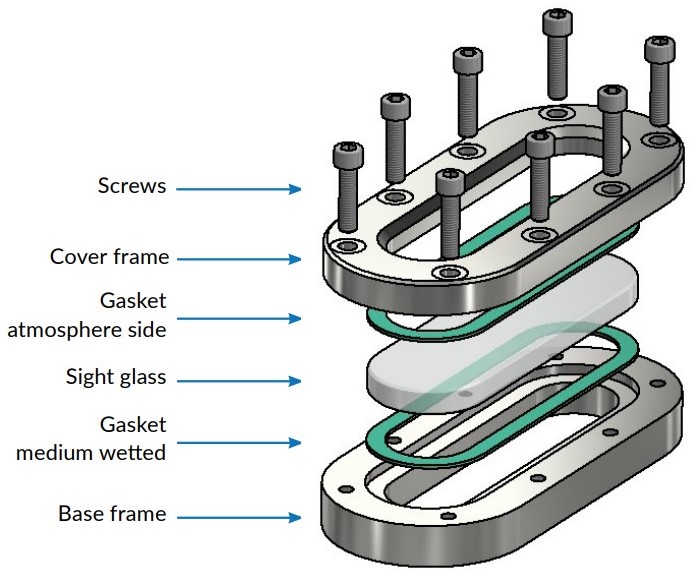 Screws

Cover frame

Gasket
atmosphere side

Sight glass

Gasket
medium wetted

Base frame