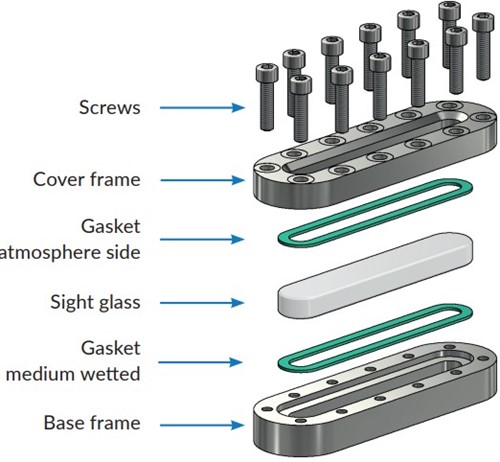 Screws

Cover frame

Gasket
atmosphere side

Sight glass

Gasket
medium wetted

Base frame