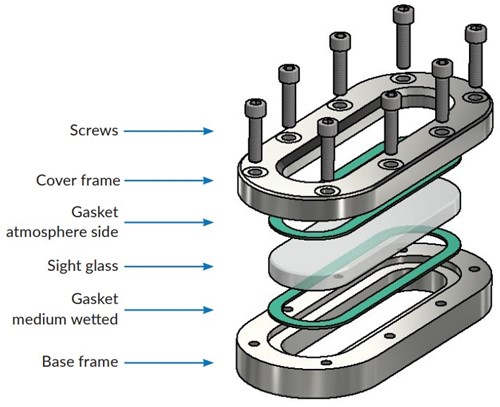 Screws
Cover frame
Gasket
atmosphere side
Sight glass
Gasket
medium wetted
Base frame