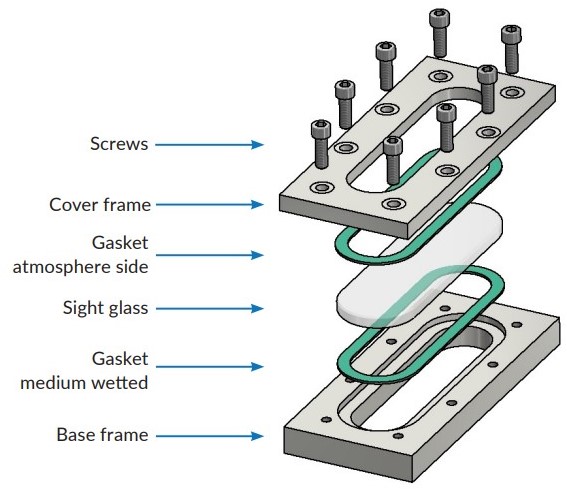 Screws

Cover frame

Gasket
atmosphere side

Sight glass

Gasket
medium wetted

Base frame